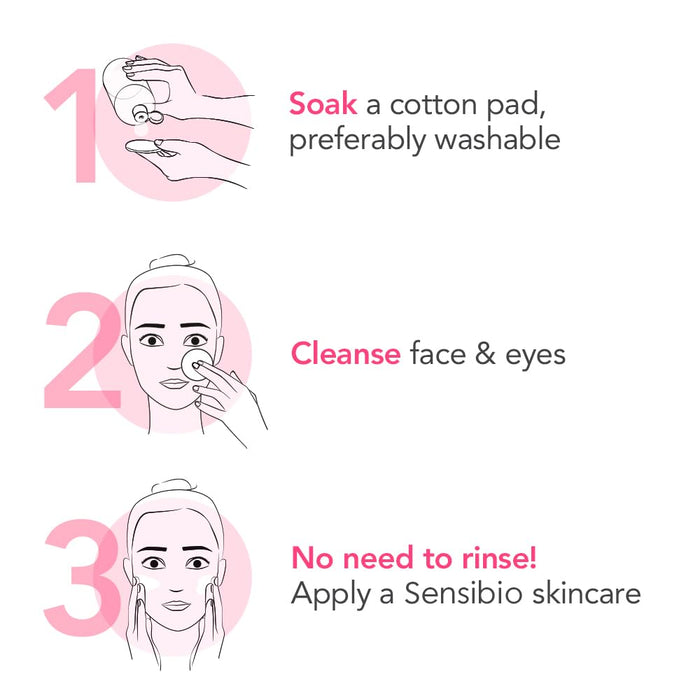 1

Soak a cotton pad, preferably washable

2

Cleanse face & eyes

3

No need to rinse!
Apply a Sensibio skincare