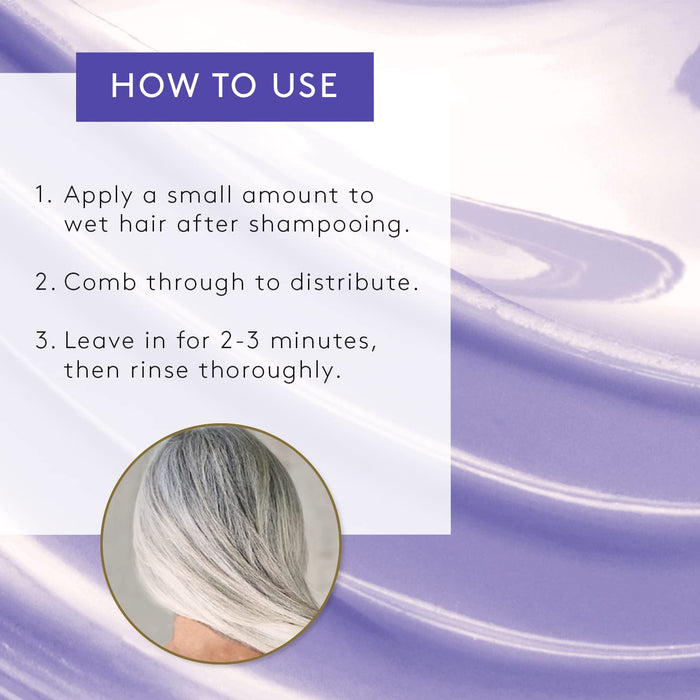 HOW TO USE

1. Apply a small amount to wet hair after shampooing.

2. Comb through to distribute.

3. Leave in for 2-3 minutes, then rinse thoroughly.