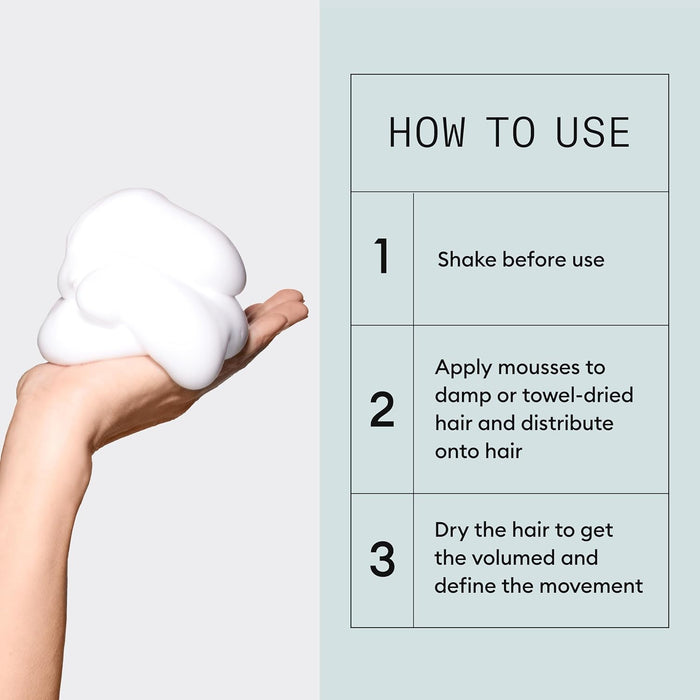 HOW TO USE

| 1 | Shake before use |
|---|---|
| 2 | Apply mousses to damp or towel-dried hair and distribute onto hair |
| 3 | Dry the hair to get the volumed and define the movement |