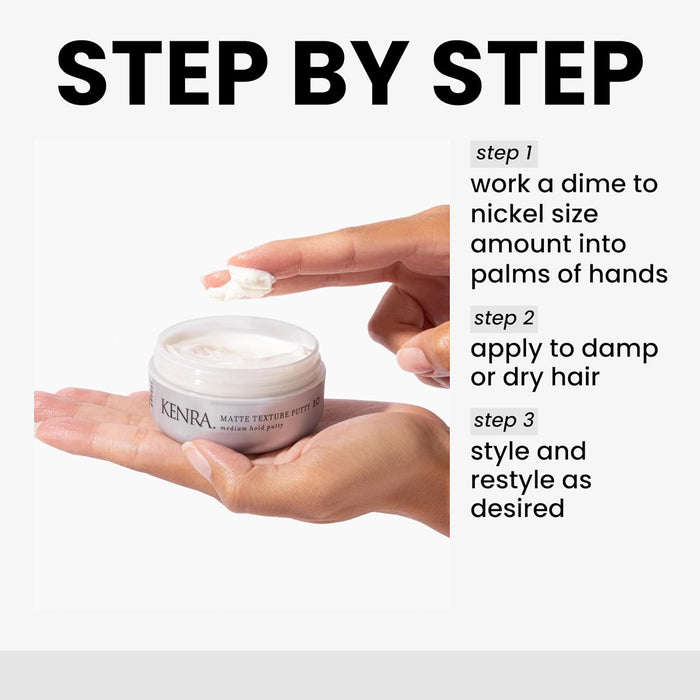 STEP BY STEP

KENRA. MATTE TEXTURE PUTTY 10
medium hold putty

step 1
work a dime to nickel size amount into palms of hands

step 2
apply to damp or dry hair

step 3
style and restyle as desired