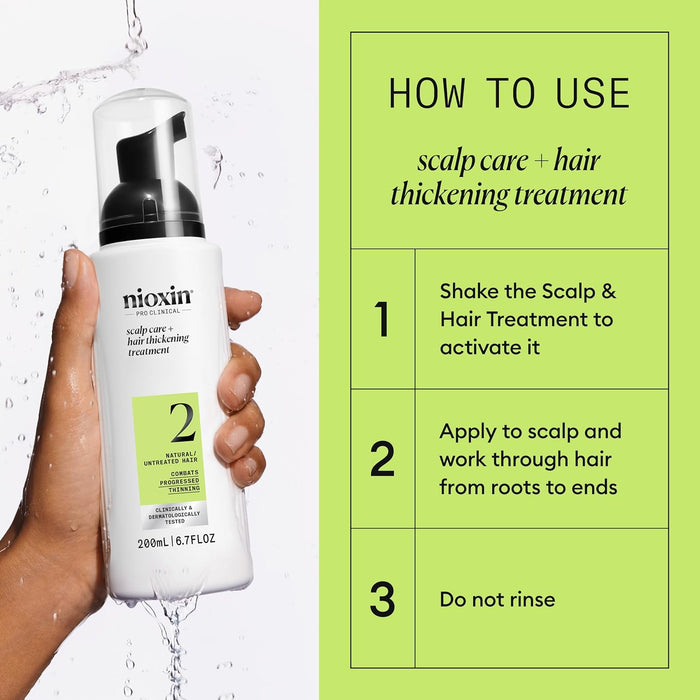 nioxin
PRO CLINICAL
scalp care + hair thickening treatment
2
NATURAL/ UNTREATED HAIR
COMBATS PROGRESSED THINNING
CLINICALLY & DERMATOLOGICALLY TESTED
200mL | 6.7FLOZ

HOW TO USE

scalp care + hair thickening treatment

| 1 | Shake the Scalp & Hair Treatment to activate it |
|---|---|
| 2 | Apply to scalp and work through hair from roots to ends |
| 3 | Do not rinse |