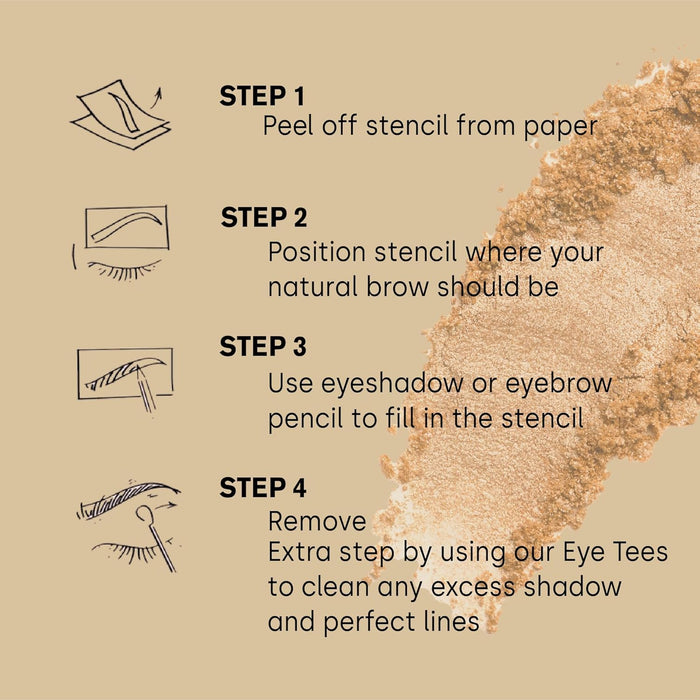 STEP 1
Peel off stencil from paper

STEP 2
Position stencil where your natural brow should be

STEP 3
Use eyeshadow or eyebrow pencil to fill in the stencil

STEP 4
Remove
Extra step by using our Eye Tees to clean any excess shadow and perfect lines