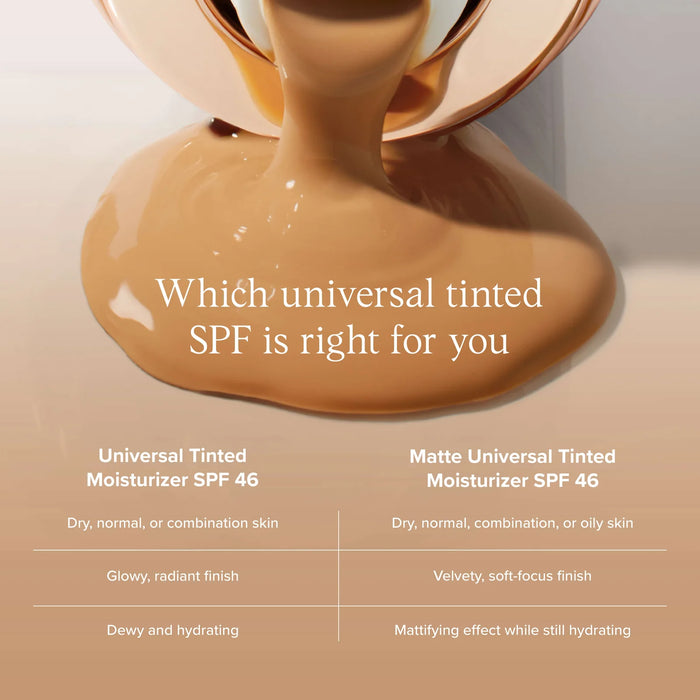 Which universal tinted SPF is right for you

| Universal Tinted Moisturizer SPF 46 | Matte Universal Tinted Moisturizer SPF 46 |
|---|---|
| Dry, normal, or combination skin | Dry, normal, combination, or oily skin |
| Glowy, radiant finish | Velvety, soft-focus finish |
| Dewy and hydrating | Mattifying effect while still hydrating |