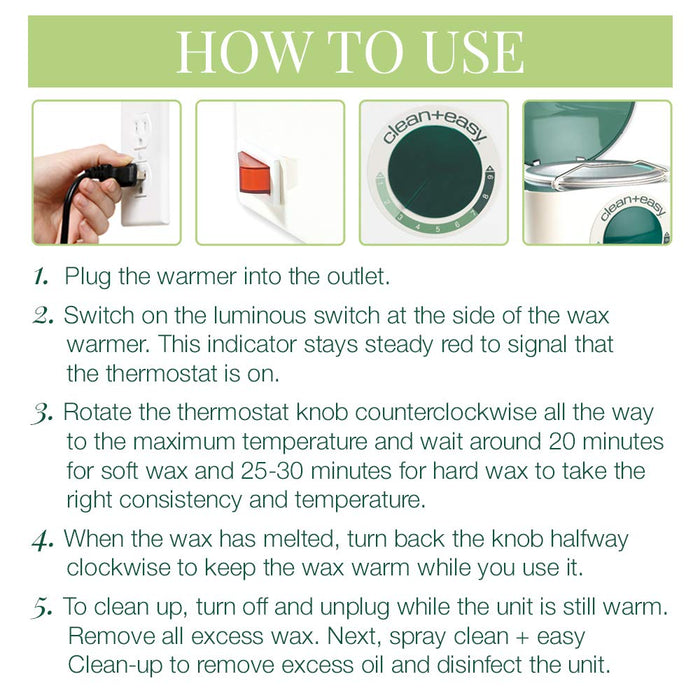 HOW TO USE

clean+easy

1 2 3 4 5 6 7 8 9

clean+easy

1. Plug the warmer into the outlet.

2. Switch on the luminous switch at the side of the wax warmer. This indicator stays steady red to signal that the thermostat is on.

3. Rotate the thermostat knob counterclockwise all the way to the maximum temperature and wait around 20 minutes for soft wax and 25-30 minutes for hard wax to take the right consistency and temperature.

4. When the wax has melted, turn back the knob halfway clockwise to keep the wax warm while you use it.

5. To clean up, turn off and unplug while the unit is still warm. Remove all excess wax. Next, spray clean + easy Clean-up to remove excess oil and disinfect the unit.