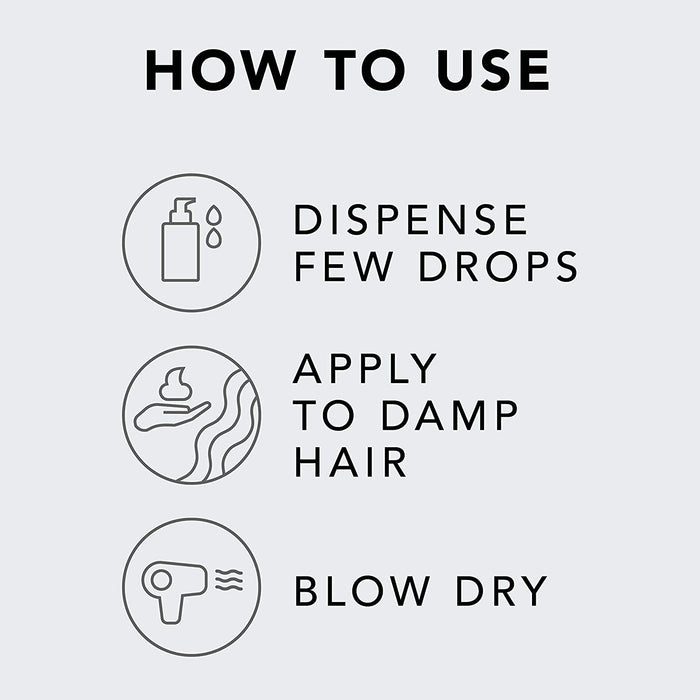 HOW TO USE

DISPENSE FEW DROPS

APPLY TO DAMP HAIR

BLOW DRY