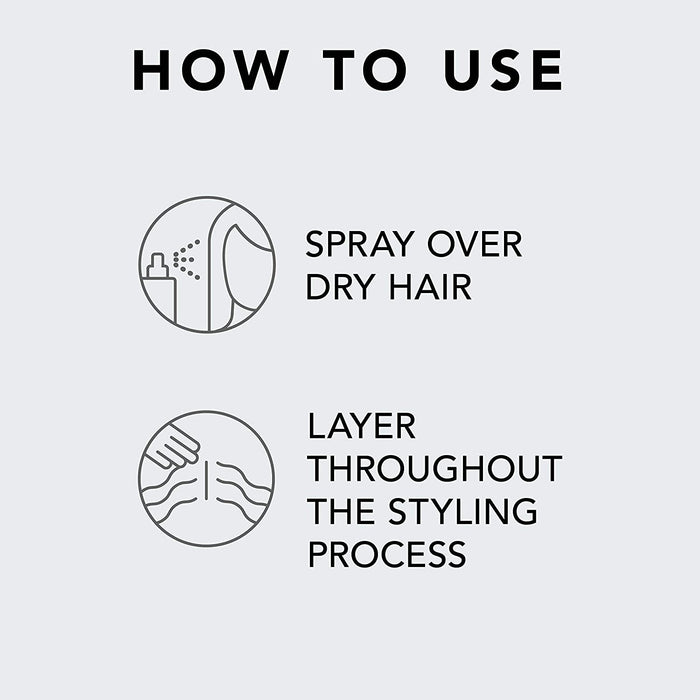 HOW TO USE

SPRAY OVER DRY HAIR

LAYER THROUGHOUT THE STYLING PROCESS