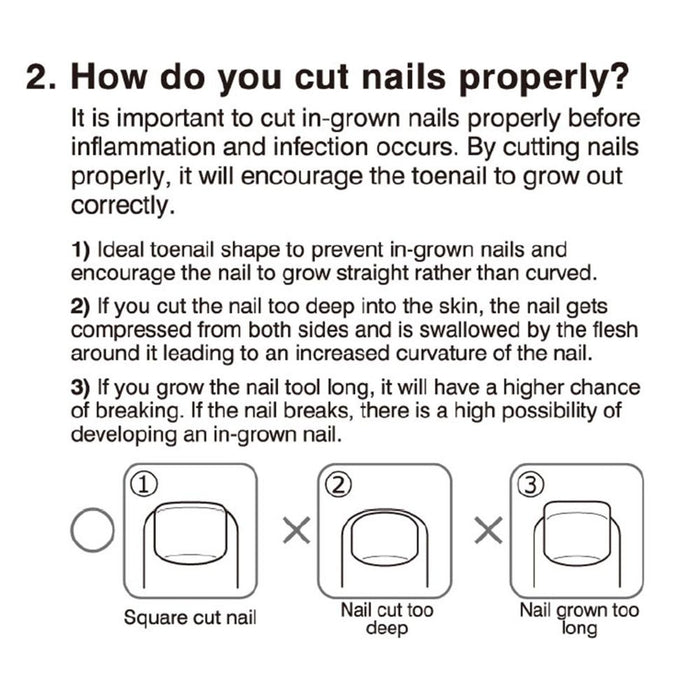 2. How do you cut nails properly?

It is important to cut in-grown nails properly before inflammation and infection occurs. By cutting nails properly, it will encourage the toenail to grow out correctly.

1) Ideal toenail shape to prevent in-grown nails and encourage the nail to grow straight rather than curved.

2) If you cut the nail too deep into the skin, the nail gets compressed from both sides and is swallowed by the flesh around it leading to an increased curvature of the nail.

3) If you grow the nail tool long, it will have a higher chance of breaking. If the nail breaks, there is a high possibility of developing an in-grown nail.

○ ①
Square cut nail

× ②
Nail cut too deep

× ③
Nail grown too long