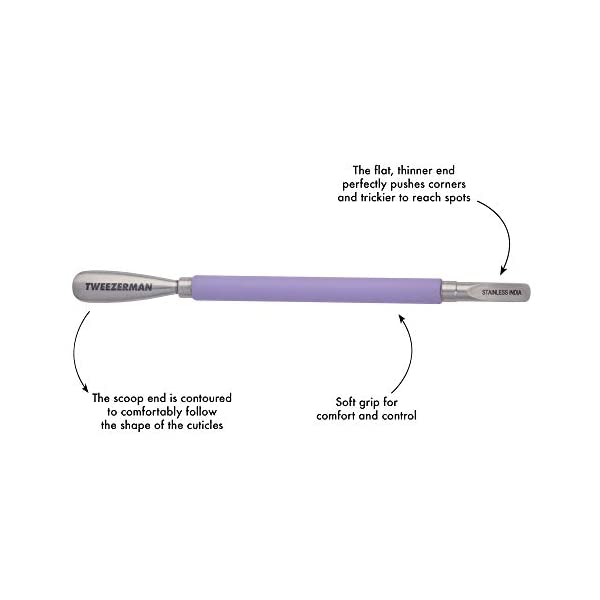 The flat, thinner end perfectly pushes corners and trickier to reach spots

TWEEZERMAN

STAINLESS INDIA

The scoop end is contoured to comfortably follow the shape of the cuticles

Soft grip for comfort and control